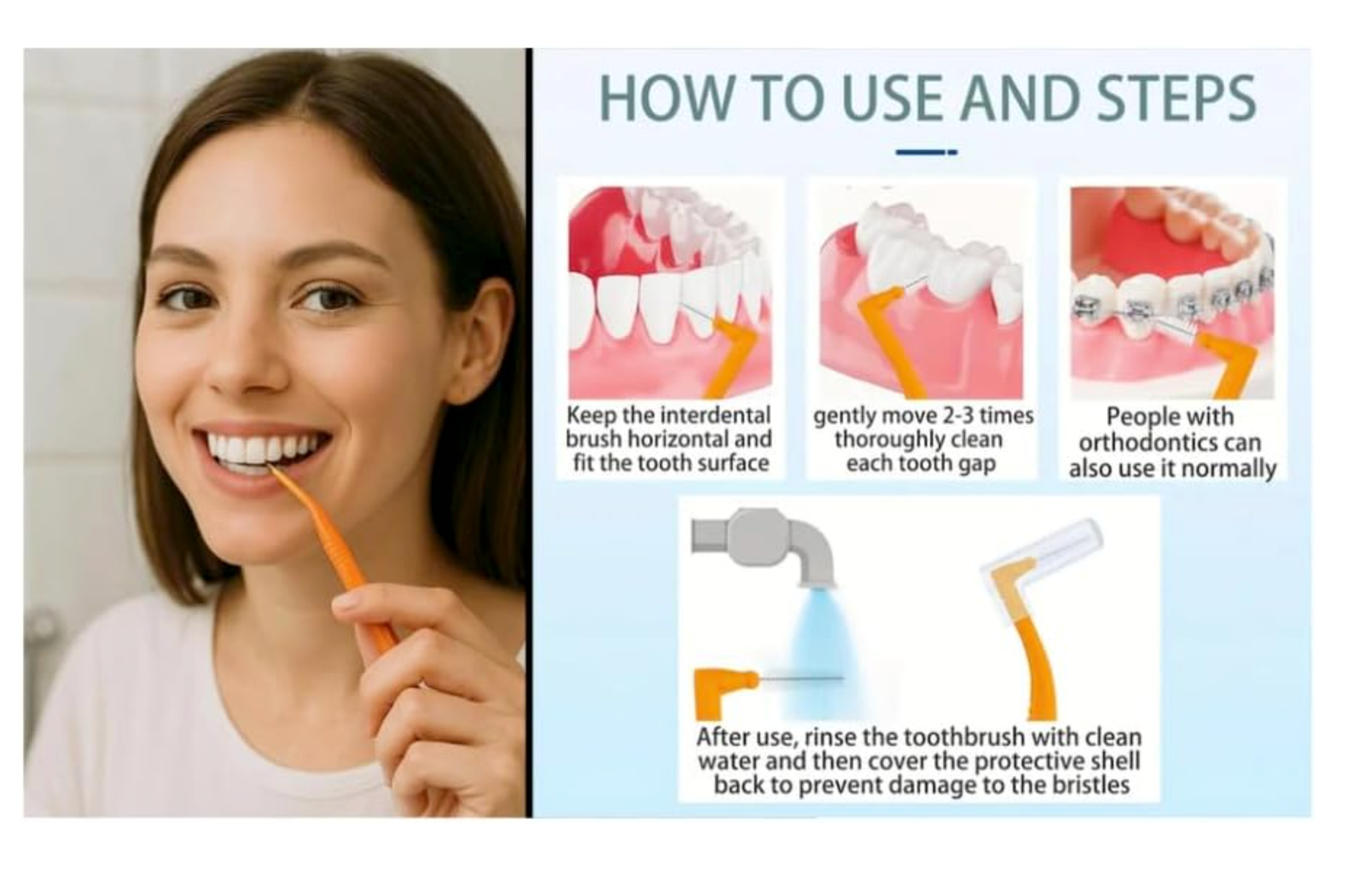 HOW TO USE AND STEPS

Keep the interdental brush horizontal and fit the tooth surface

gently move 2-3 times thoroughly clean each tooth gap

People with orthodontics can also use it normally

After use, rinse the toothbrush with clean water and then cover the protective shell back to prevent damage to the bristles